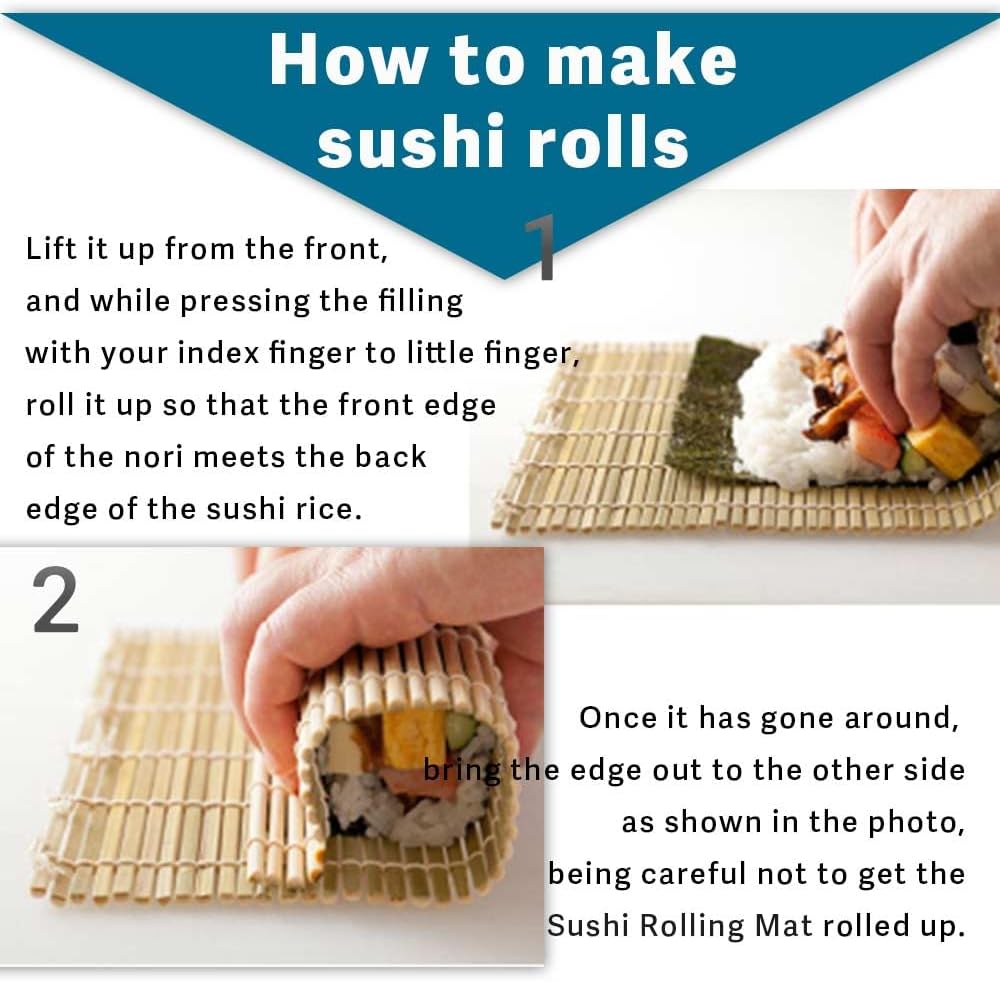 How to make sushi rolls

1

Lift it up from the front, and while pressing the filling with your index finger to little finger, roll it up so that the front edge of the nori meets the back edge of the sushi rice.

2

Once it has gone around, bring the edge out to the other side as shown in the photo, being careful not to get the Sushi Rolling Mat rolled up.