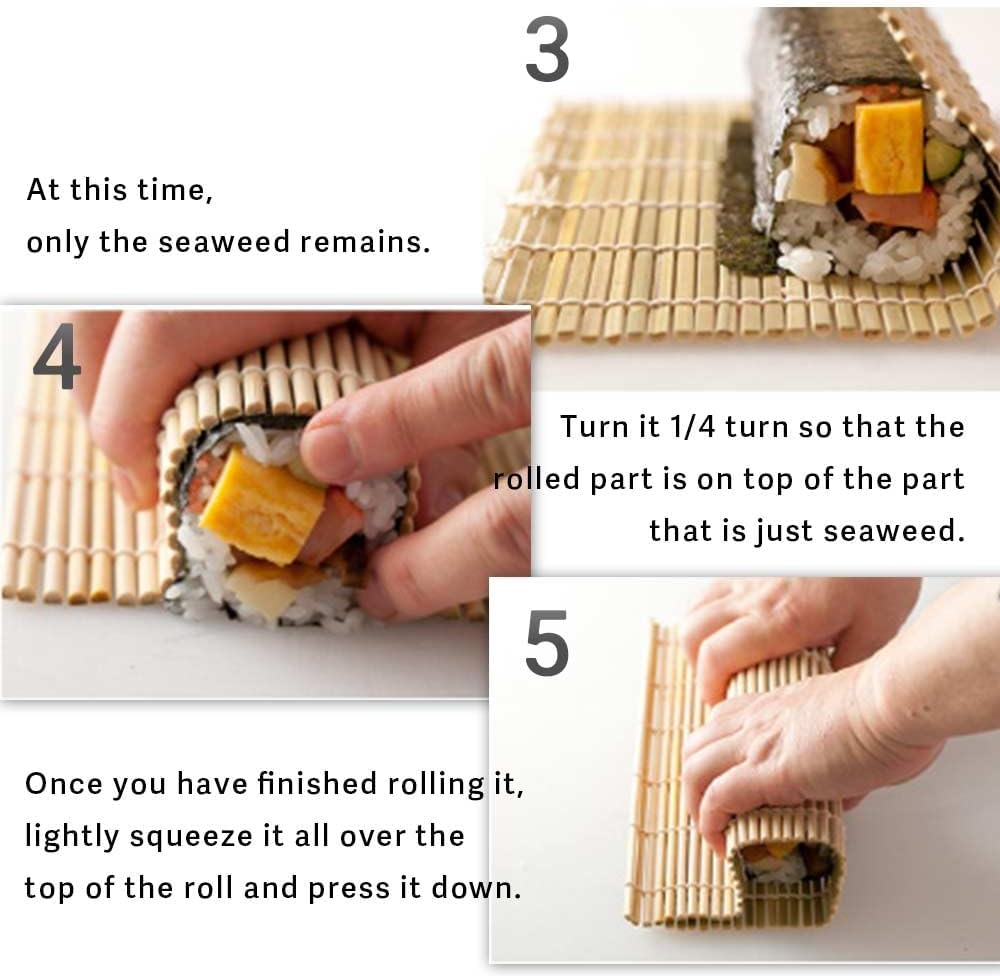 3

At this time, only the seaweed remains.

4

Turn it 1/4 turn so that the rolled part is on top of the part that is just seaweed.

5

Once you have finished rolling it, lightly squeeze it all over the top of the roll and press it down.